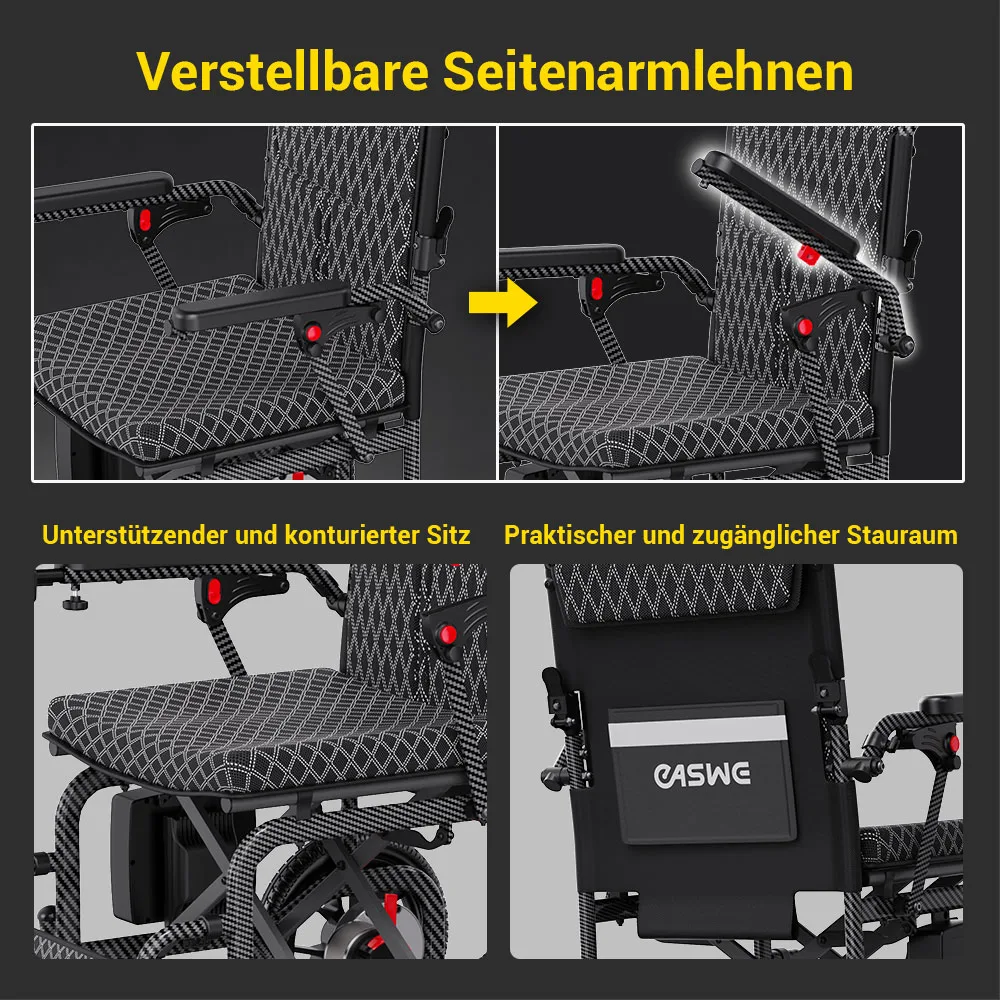 Verstellbare Seitenarmlehnen

Unterstützender und konturierter Sitz

Praktischer und zugänglicher Stauraum

EASWE